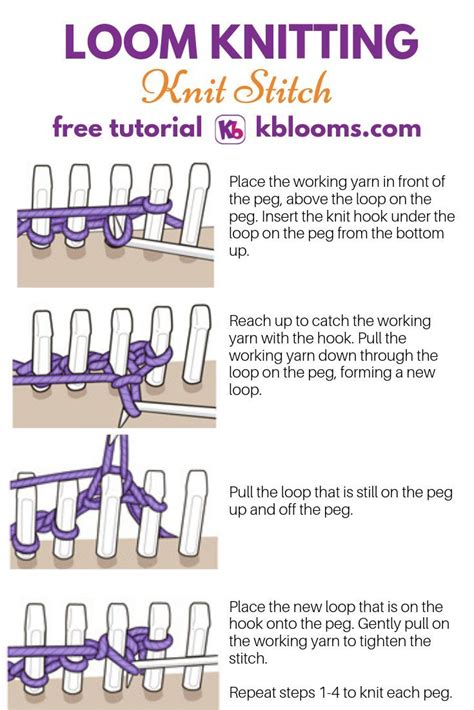 LOOM KNITTING

Knit Stitch

free tutorial Kb kblooms.com

Place the working yarn in front of the peg, above the loop on the peg. Insert the knit hook under the loop on the peg from the bottom up.

Reach up to catch the working yarn with the hook. Pull the working yarn down through the loop on the peg, forming a new loop.

Pull the loop that is still on the peg up and off the peg.

Place the new loop that is on the hook onto the peg. Gently pull on the working yarn to tighten the stitch.

Repeat steps 1-4 to knit each peg.