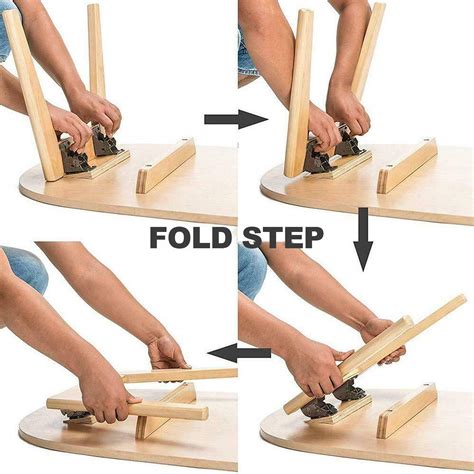 FOLD STEP