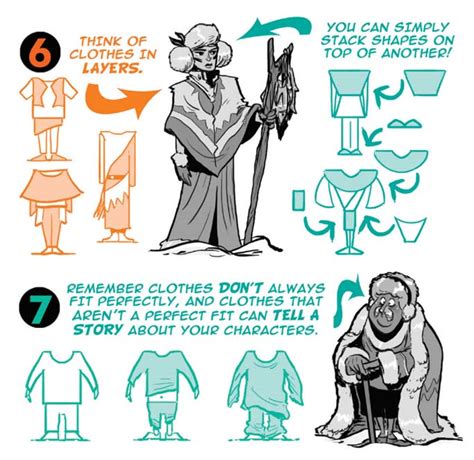 6

THINK OF CLOTHES IN LAYERS.

YOU CAN SIMPLY STACK SHAPES ON TOP OF ANOTHER!

7

REMEMBER CLOTHES DON'T ALWAYS FIT PERFECTLY, AND CLOTHES THAT AREN'T A PERFECT FIT CAN TELL A STORY ABOUT YOUR CHARACTERS.