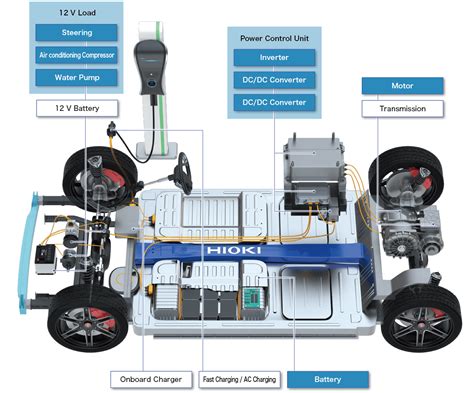 12 V Load

Steering

Air conditioning Compressor

Water Pump

12 V Battery

Power Control Unit

Inverter

DC/DC Converter

DC/DC Converter

Motor

Transmission

HIOKI

Onboard Charger

Fast Charging / AC Charging

Battery