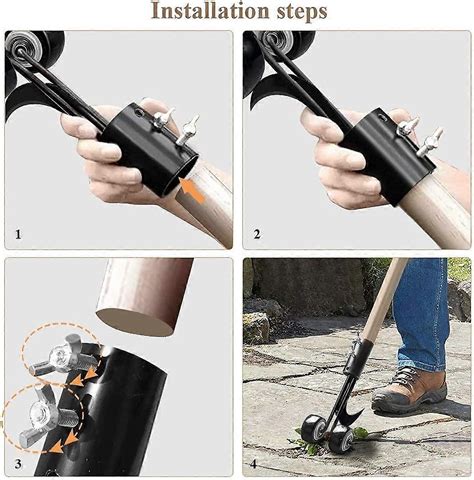 Installation steps

1

2

3

4