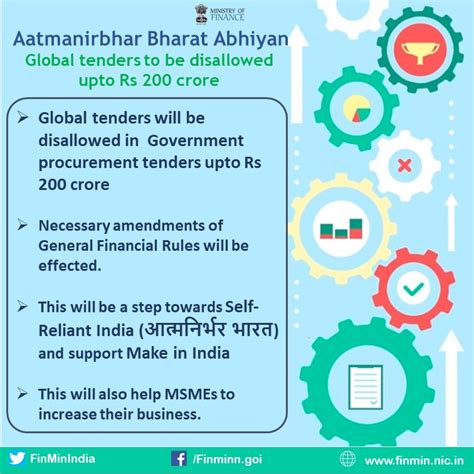 MINISTRY OF FINANCE

Aatmanirbhar Bharat Abhiyan

Global tenders to be disallowed upto Rs 200 crore

➢ Global tenders will be disallowed in Government procurement tenders upto Rs 200 crore

➢ Necessary amendments of General Financial Rules will be effected.

➢ This will be a step towards Self-Reliant India (आत्मनिर्भर भारत) and support Make in India

➢ This will also help MSMEs to increase their business.

FinMinIndia /Finminn.goi www.finmin.nic.in