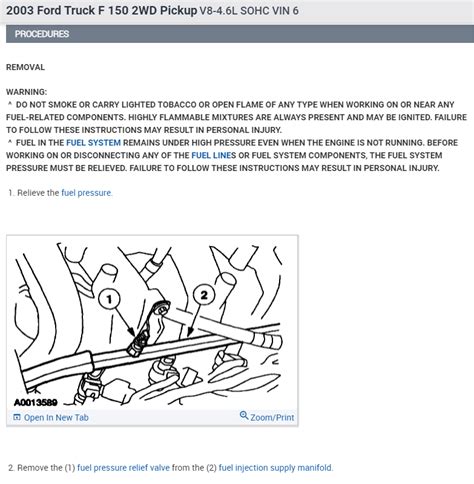 2003 Ford Truck F 150 2WD Pickup V8-4.6L SOHC VIN 6

PROCEDURES

REMOVAL

WARNING:
^ DO NOT SMOKE OR CARRY LIGHTED TOBACCO OR OPEN FLAME OF ANY TYPE WHEN WORKING ON OR NEAR ANY FUEL-RELATED COMPONENTS. HIGHLY FLAMMABLE MIXTURES ARE ALWAYS PRESENT AND MAY BE IGNITED. FAILURE TO FOLLOW THESE INSTRUCTIONS MAY RESULT IN PERSONAL INJURY.
^ FUEL IN THE FUEL SYSTEM REMAINS UNDER HIGH PRESSURE EVEN WHEN THE ENGINE IS NOT RUNNING. BEFORE WORKING ON OR DISCONNECTING ANY OF THE FUEL LINES OR FUEL SYSTEM COMPONENTS, THE FUEL SYSTEM PRESSURE MUST BE RELIEVED. FAILURE TO FOLLOW THESE INSTRUCTIONS MAY RESULT IN PERSONAL INJURY.

1. Relieve the fuel pressure.

1
2
A0013589
Open In New Tab
Zoom/Print

2. Remove the (1) fuel pressure relief valve from the (2) fuel injection supply manifold.