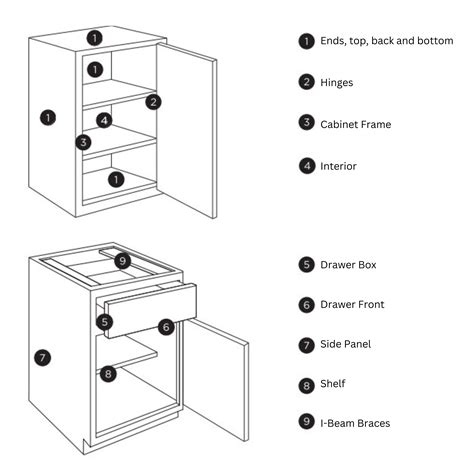 1
1
1
2
4
3
1

1 Ends, top, back and bottom

2 Hinges

3 Cabinet Frame

4 Interior

9
5
6
7
8

5 Drawer Box

6 Drawer Front

7 Side Panel

8 Shelf

9 I-Beam Braces