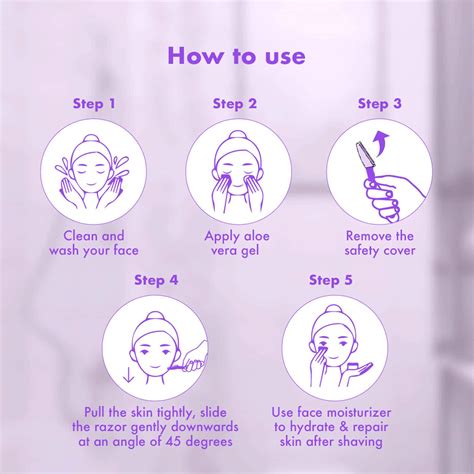 How to use

Step 1

Clean and wash your face

Step 2

Apply aloe vera gel

Step 3

Remove the safety cover

Step 4

Pull the skin tightly, slide the razor gently downwards at an angle of 45 degrees

Step 5

Use face moisturizer to hydrate & repair skin after shaving