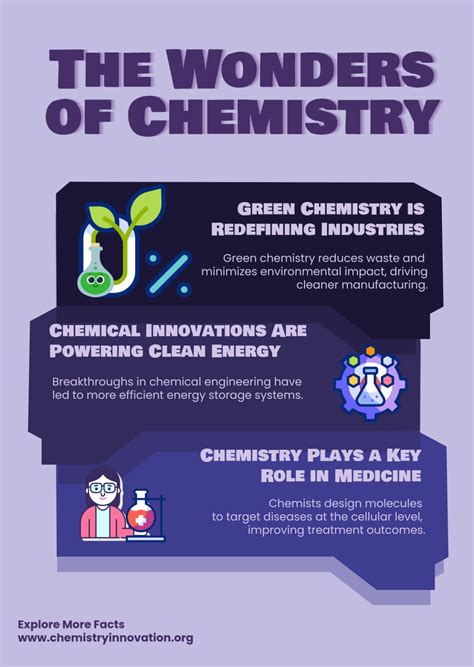 THE WONDERS OF CHEMISTRY

GREEN CHEMISTRY IS REDEFINING INDUSTRIES

Green chemistry reduces waste and minimizes environmental impact, driving cleaner manufacturing.

CHEMICAL INNOVATIONS ARE POWERING CLEAN ENERGY

Breakthroughs in chemical engineering have led to more efficient energy storage systems.

CHEMISTRY PLAYS A KEY ROLE IN MEDICINE

Chemists design molecules to target diseases at the cellular level, improving treatment outcomes.

Explore More Facts
www.chemistryinnovation.org