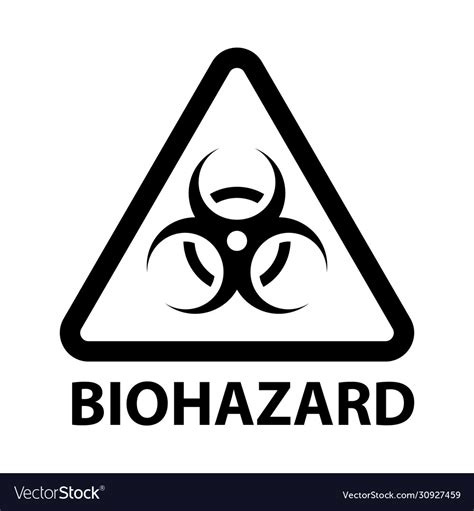 BIOHAZARD

VectorStock®

VectorStock.com/30927459