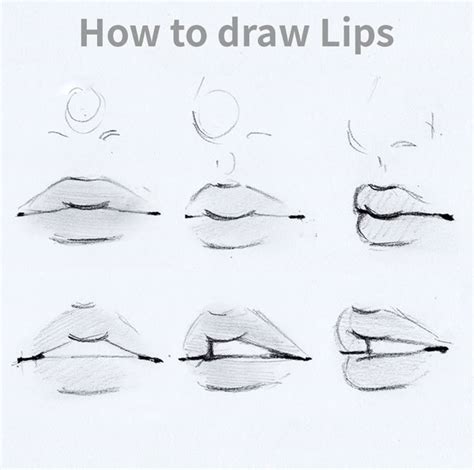 How to draw Lips