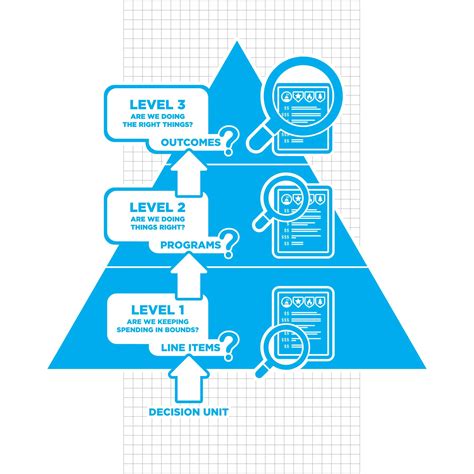 LEVEL 3
ARE WE DOING THE RIGHT THINGS?
OUTCOMES

LEVEL 2
ARE WE DOING THINGS RIGHT?
PROGRAMS

LEVEL 1
ARE WE KEEPING SPENDING IN BOUNDS?
LINE ITEMS

DECISION UNIT