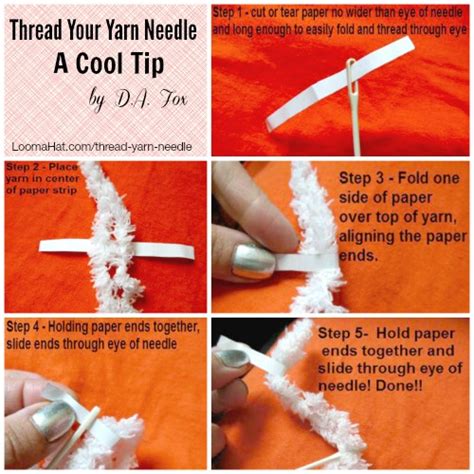 Thread Your Yarn Needle
A Cool Tip
by D.A. Fox

LoomaHat.com/thread-yarn-needle

Step 1 - cut or tear paper no wider than eye of needle and long enough to easily fold and thread through eye

Step 2 - Place yarn in center of paper strip

Step 3 - Fold one side of paper over top of yarn, aligning the paper ends.

Step 4 - Holding paper ends together, slide ends through eye of needle

Step 5- Hold paper ends together and slide through eye of needle! Done!!