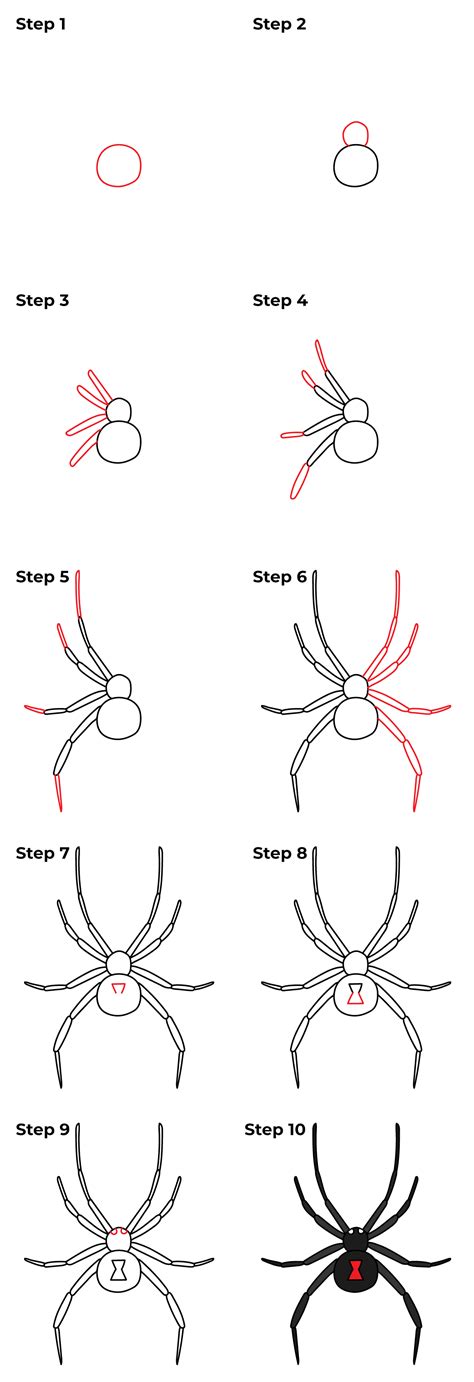 Step 1

Step 2

Step 3

Step 4

Step 5

Step 6

Step 7

Step 8

Step 9

Step 10