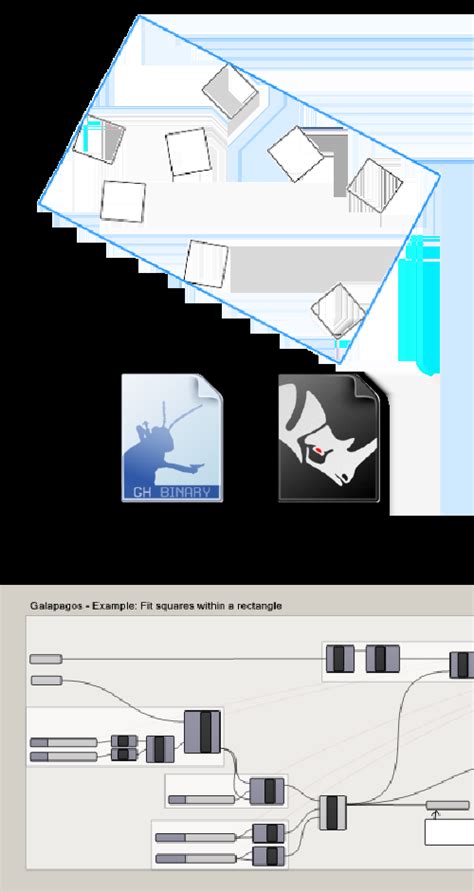 GH BINARY

Galapagos - Example: Fit squares within a rectangle