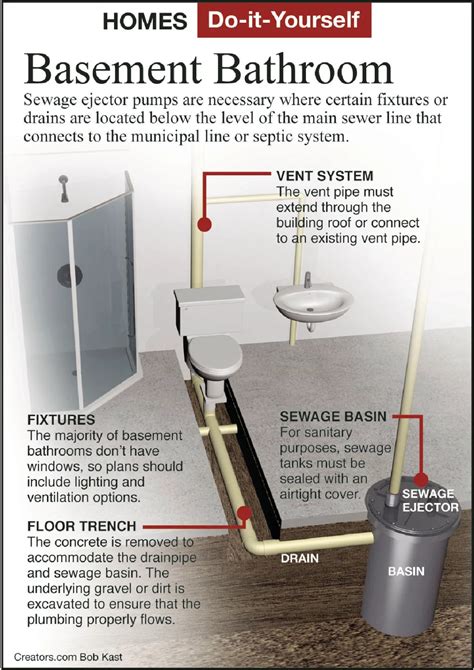 HOMES Do-it-Yourself

Basement Bathroom

Sewage ejector pumps are necessary where certain fixtures or drains are located below the level of the main sewer line that connects to the municipal line or septic system.

VENT SYSTEM
The vent pipe must extend through the building roof or connect to an existing vent pipe.

FIXTURES
The majority of basement bathrooms don't have windows, so plans should include lighting and ventilation options.

SEWAGE BASIN
For sanitary purposes, sewage tanks must be sealed with an airtight cover.

SEWAGE EJECTOR

FLOOR TRENCH
The concrete is removed to accommodate the drainpipe and sewage basin. The underlying gravel or dirt is excavated to ensure that the plumbing properly flows.

DRAIN

BASIN

Creators.com Bob Kast