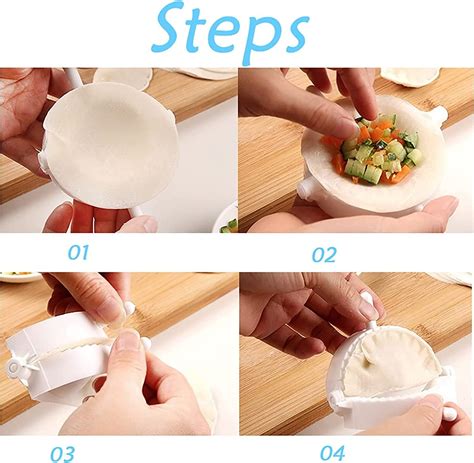 Steps

01

02

03

04