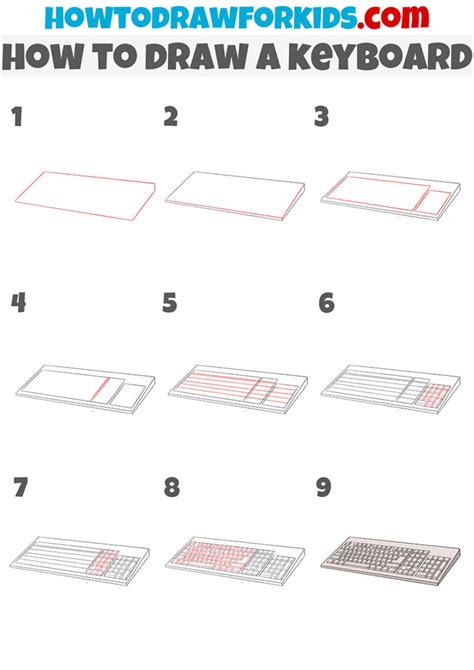 HOWTODRAWFORKIDS.com
HOW TO DRAW A KEYBOARD

1

2

3

4

5

6

7

8

9