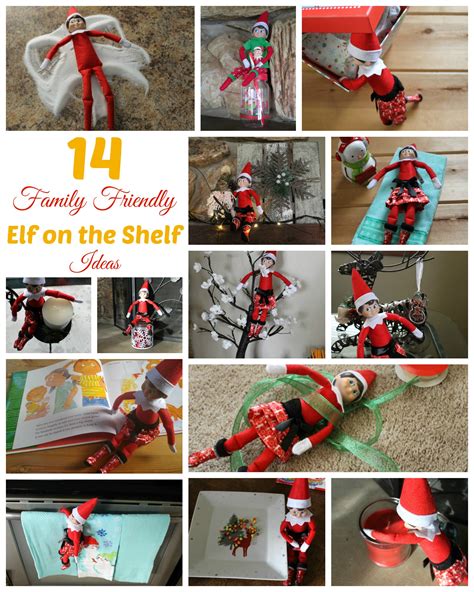 14

Family Friendly

Elf on the Shelf

Ideas