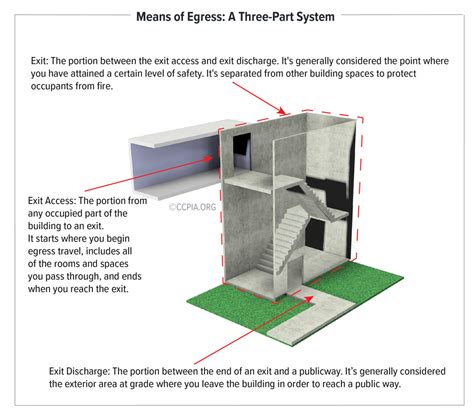 Means of Egress: A Three-Part System

Exit: The portion between the exit access and exit discharge. It's generally considered the point where you have attained a certain level of safety. It's separated from other building spaces to protect occupants from fire.

Exit Access: The portion from any occupied part of the building to an exit. It starts where you begin egress travel, includes all of the rooms and spaces you pass through, and ends when you reach the exit.

©CCPIA.ORG

Exit Discharge: The portion between the end of an exit and a publicway. It's generally considered the exterior area at grade where you leave the building in order to reach a public way.