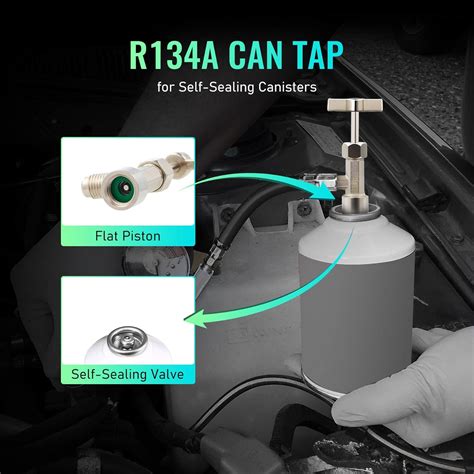 R134A CAN TAP

for Self-Sealing Canisters

Flat Piston

Self-Sealing Valve