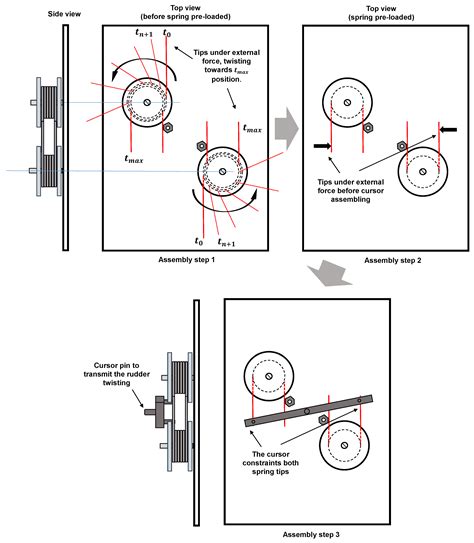 Side view

Top view
(before spring pre-loaded)

$t_{n+1}$ $t_0$

Tips under external force, twisting towards $t_{max}$ position.

$t_{max}$

$t_{max}$

$t_0$ $t_{n+1}$

Assembly step 1

Top view
(spring pre-loaded)

Tips under external force before cursor assembling

Assembly step 2

Cursor pin to transmit the rudder twisting

The cursor constraints both spring tips

Assembly step 3