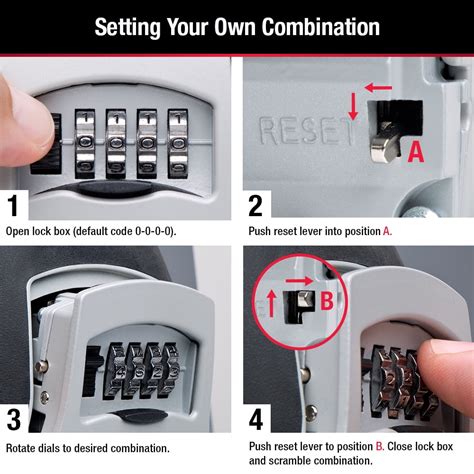 Setting Your Own Combination

RESET

A

1

Open lock box (default code 0-0-0-0).

2

Push reset lever into position A.

B

3

Rotate dials to desired combination.

4

Push reset lever to position B. Close lock box and scramble combination.