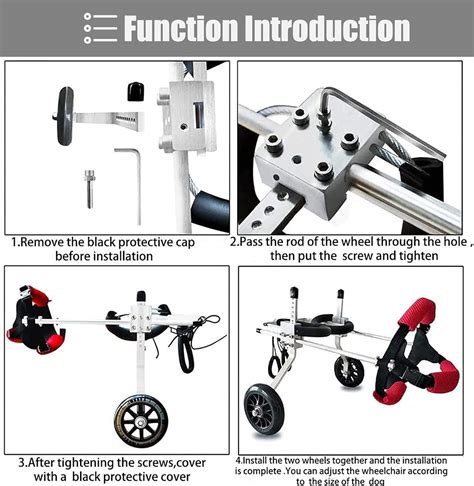 Function Introduction

1.Remove the black protective cap before installation

2.Pass the rod of the wheel through the hole , then put the screw and tighten

3.After tightening the screws,cover with a black protective cover

4.Install the two wheels together and the installation is complete .You can adjust the wheelchair according to the size of the dog