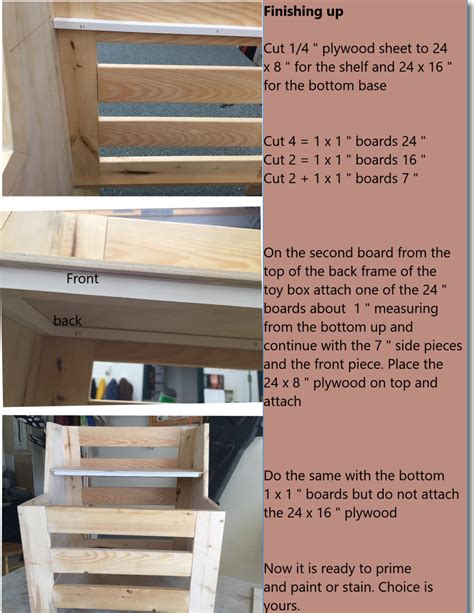 Front

back

Finishing up

Cut 1/4 " plywood sheet to 24 x 8 " for the shelf and 24 x 16 " for the bottom base

Cut 4 = 1 x 1 " boards 24 "
Cut 2 = 1 x 1 " boards 16 "
Cut 2 + 1 x 1 " boards 7 "

On the second board from the top of the back frame of the toy box attach one of the 24 " boards about 1 " measuring from the bottom up and continue with the 7 " side pieces and the front piece. Place the 24 x 8 " plywood on top and attach

Do the same with the bottom 1 x 1 " boards but do not attach the 24 x 16 " plywood

Now it is ready to prime and paint or stain. Choice is yours.