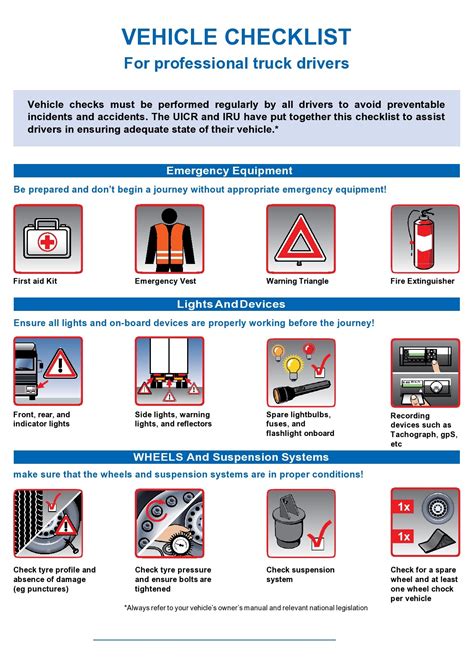 VEHICLE CHECKLIST
For professional truck drivers

Vehicle checks must be performed regularly by all drivers to avoid preventable incidents and accidents. The UICR and IRU have put together this checklist to assist drivers in ensuring adequate state of their vehicle.*

Emergency Equipment

Be prepared and don't begin a journey without appropriate emergency equipment!

First aid Kit

Emergency Vest

Warning Triangle

Fire Extinguisher

Lights And Devices

Ensure all lights and on-board devices are properly working before the journey!

Front, rear, and indicator lights

Side lights, warning lights, and reflectors

Spare lightbulbs, fuses, and flashlight onboard

Recording devices such as Tachograph, gpS, etc

WHEELS And Suspension Systems

make sure that the wheels and suspension systems are in proper conditions!

1x

1x

Check tyre profile and absence of damage (eg punctures)

Check tyre pressure and ensure bolts are tightened

Check suspension system

Check for a spare wheel and at least one wheel chock per vehicle

*Always refer to your vehicle's owner's manual and relevant national legislation