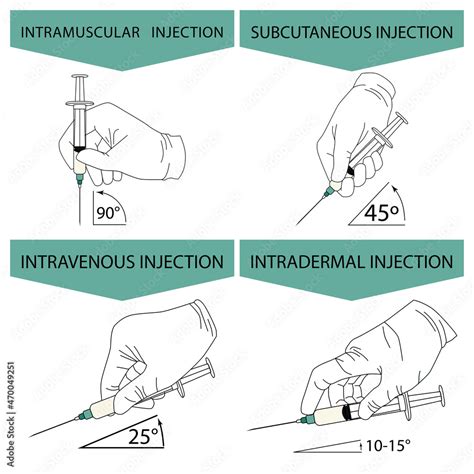 INTRAMUSCULAR INJECTION

90°

SUBCUTANEOUS INJECTION

45°

INTRAVENOUS INJECTION

25°

INTRADERMAL INJECTION

10-15°

Adobe Stock | #470049251