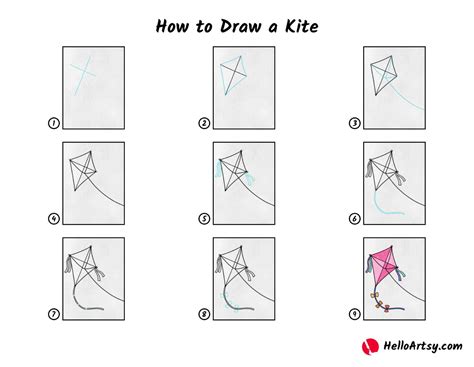 How to Draw a Kite

1

2

3

4

5

6

7

8

9

HelloArtsy.com