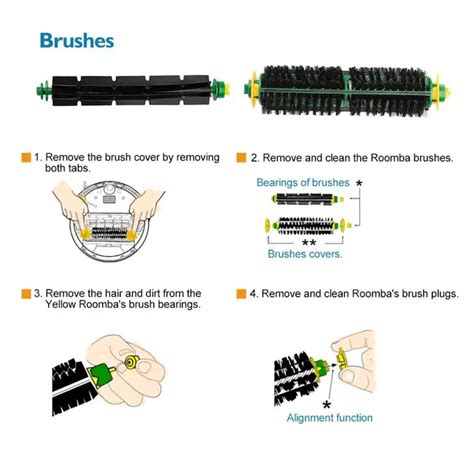 Brushes

1. Remove the brush cover by removing both tabs.

2. Remove and clean the Roomba brushes.

Bearings of brushes *

**

Brushes covers.

3. Remove the hair and dirt from the Yellow Roomba's brush bearings.

4. Remove and clean Roomba's brush plugs.

*

Alignment function