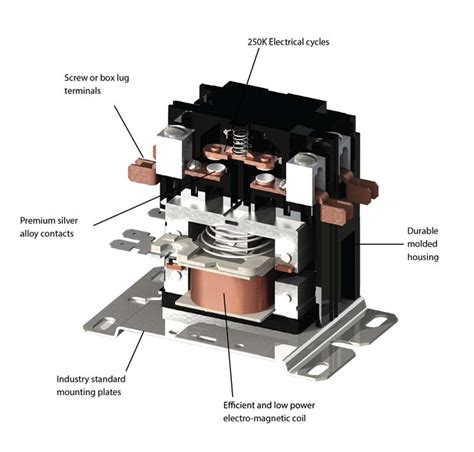 250K Electrical cycles

Screw or box lug terminals

Premium silver alloy contacts

Durable molded housing

Industry standard mounting plates

Efficient and low power electro-magnetic coil