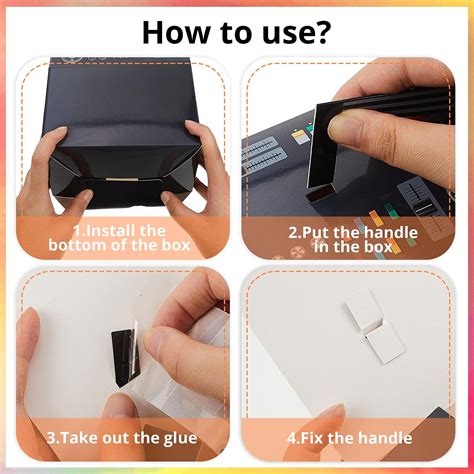 How to use?

1.Install the bottom of the box

2.Put the handle in the box

3.Take out the glue

4.Fix the handle