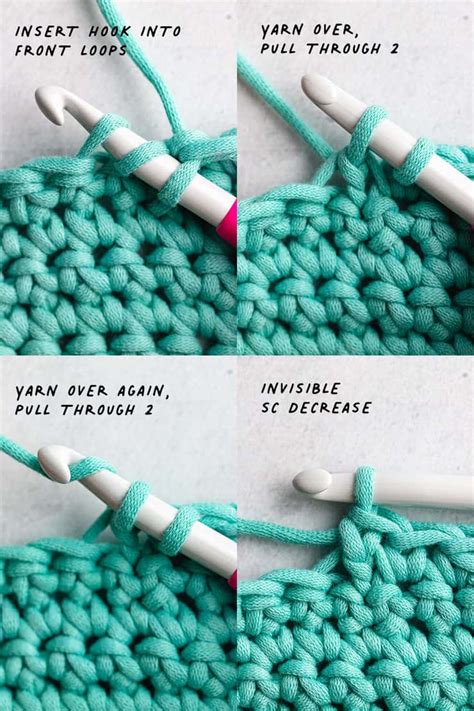 INSERT HOOK INTO FRONT LOOPS

YARN OVER, PULL THROUGH 2

YARN OVER AGAIN, PULL THROUGH 2

INVISIBLE SC DECREASE