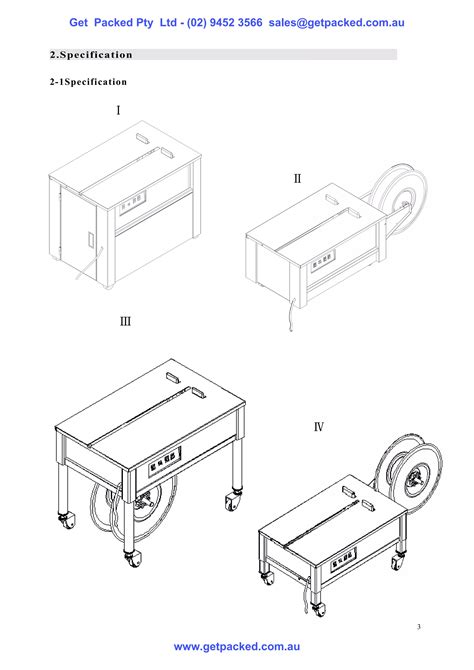 Get Packed Pty Ltd - (02) 9452 3566 sales@getpacked.com.au

2.Specification

2-1Specification

I

II

III

IV

3

www.getpacked.com.au