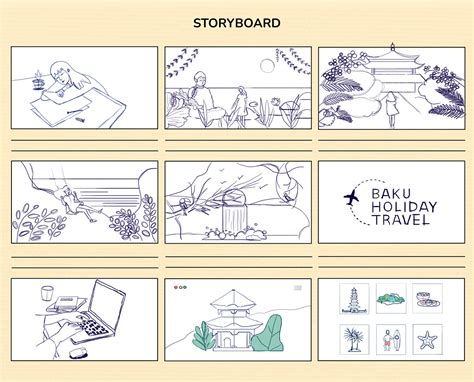 STORYBOARD

BAKU HOLIDAY TRAVEL