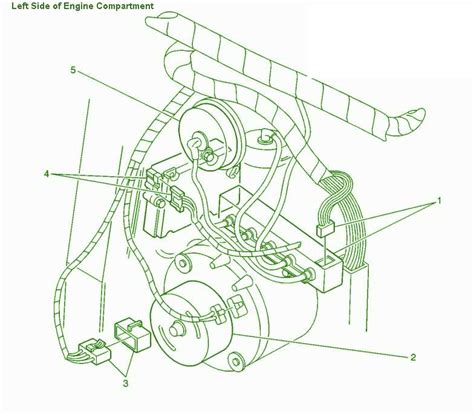 Left Side of Engine Compartment

5

4

1

2

3