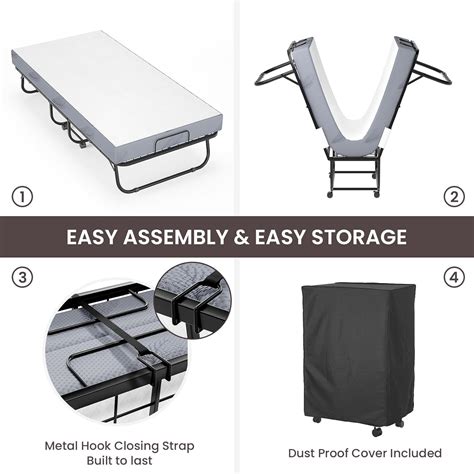 ①

②

EASY ASSEMBLY & EASY STORAGE

③

④

Metal Hook Closing Strap
Built to last

Dust Proof Cover Included