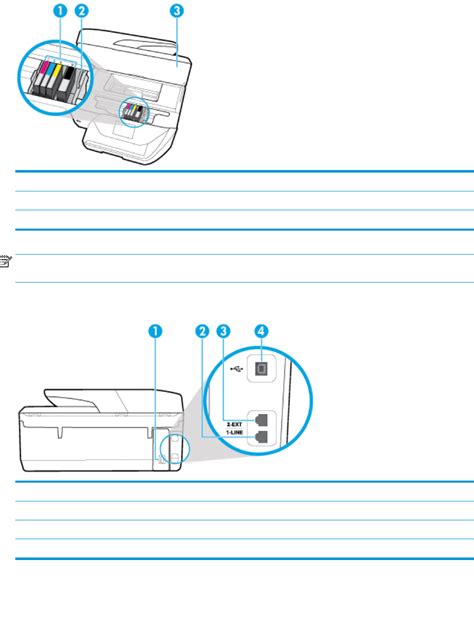 1
2
3

1
2
3
4
2-EXT
1-LINE