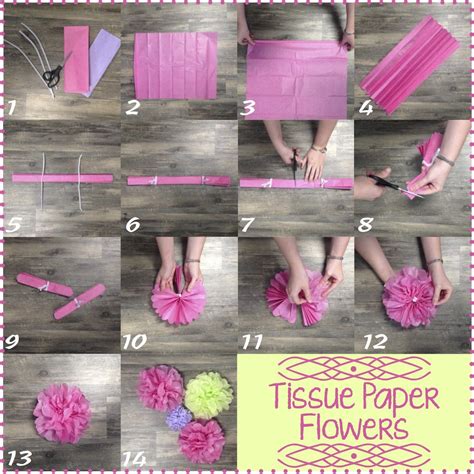 1
2
3
4
5
6
7
8
9
10
11
12
13
14

Tissue Paper Flowers