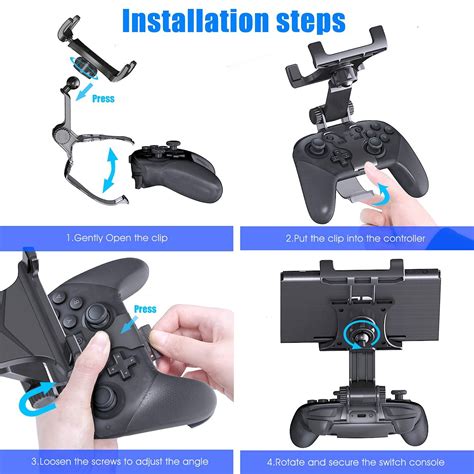 Installation steps

Press

1.Gently Open the clip

2.Put the clip into the controller

Press

3.Loosen the screws to adjust the angle

4.Rotate and secure the switch console