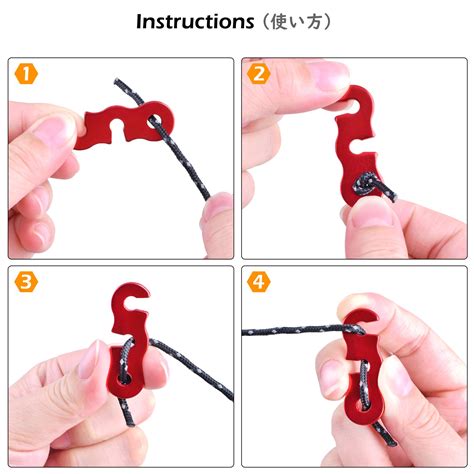 Instructions（使い方）

1

2

3

4