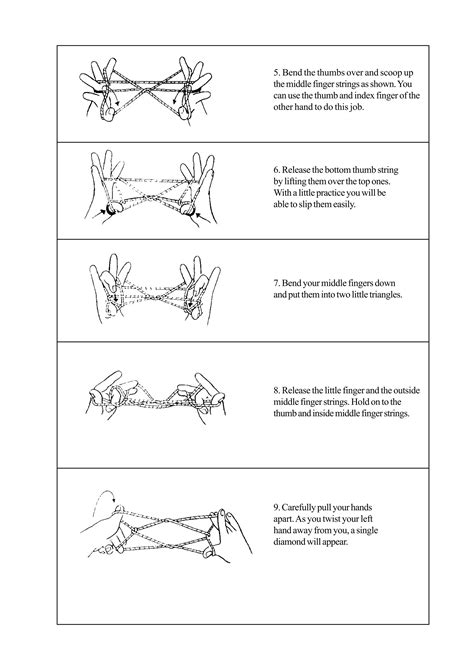 5. Bend the thumbs over and scoop up the middle finger strings as shown. You can use the thumb and index finger of the other hand to do this job.

6. Release the bottom thumb string by lifting them over the top ones. With a little practice you will be able to slip them easily.

7. Bend your middle fingers down and put them into two little triangles.

8. Release the little finger and the outside middle finger strings. Hold on to the thumb and inside middle finger strings.

9. Carefully pull your hands apart. As you twist your left hand away from you, a single diamond will appear.