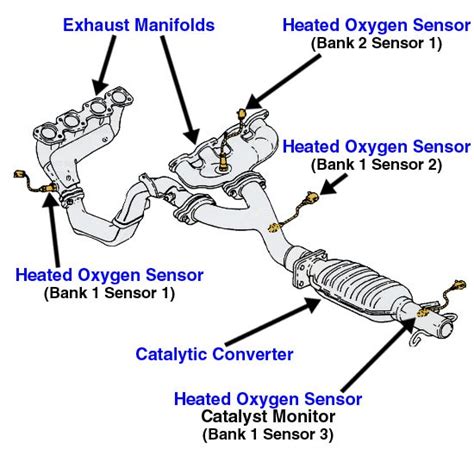 Exhaust Manifolds

Heated Oxygen Sensor
(Bank 2 Sensor 1)

Heated Oxygen Sensor
(Bank 1 Sensor 2)

Heated Oxygen Sensor
(Bank 1 Sensor 1)

Catalytic Converter

Heated Oxygen Sensor
Catalyst Monitor
(Bank 1 Sensor 3)