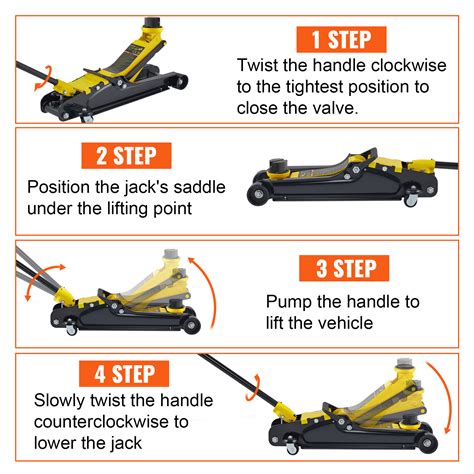 1 STEP

Twist the handle clockwise to the tightest position to close the valve.

2 STEP

Position the jack's saddle under the lifting point

3 STEP

Pump the handle to lift the vehicle

4 STEP

Slowly twist the handle counterclockwise to lower the jack