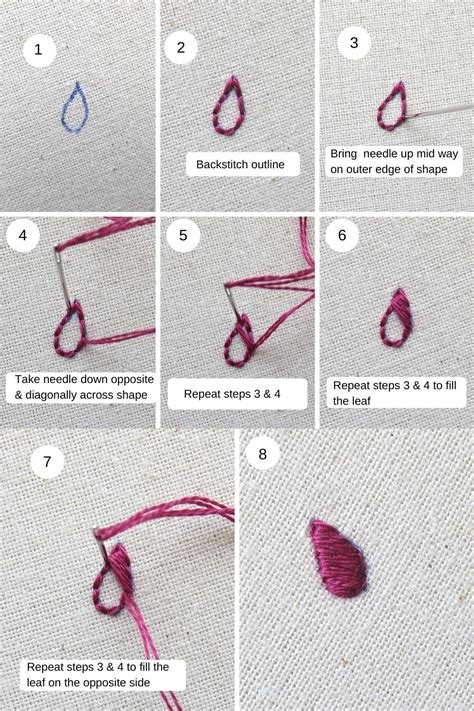 1

2

Backstitch outline

3

Bring needle up mid way on outer edge of shape

4

Take needle down opposite & diagonally across shape

5

Repeat steps 3 & 4

6

Repeat steps 3 & 4 to fill the leaf

7

Repeat steps 3 & 4 to fill the leaf on the opposite side

8