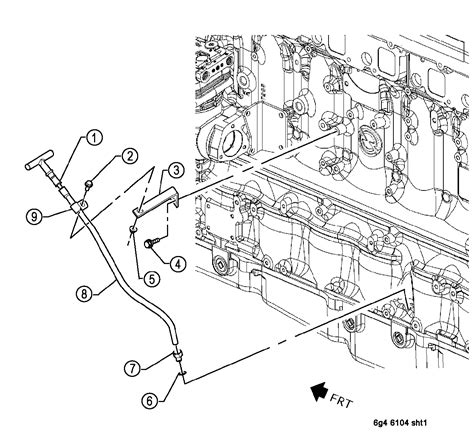 1
2
3
9
4
5
8
7
6
FRT
6g4 6104 sht1