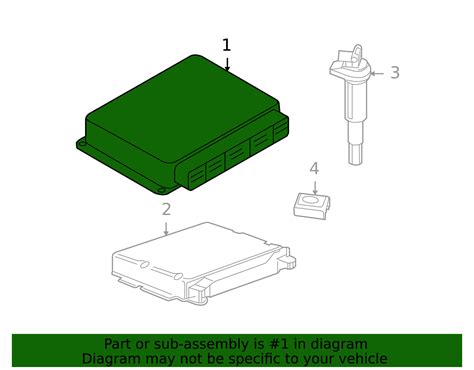 1

3

4

2

Part or sub-assembly is #1 in diagram
Diagram may not be specific to your vehicle