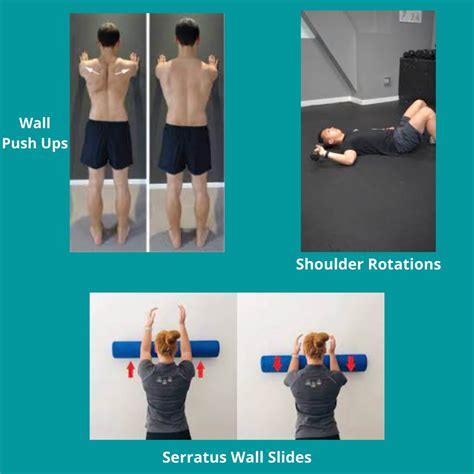 Wall
Push Ups

Shoulder Rotations

Serratus Wall Slides