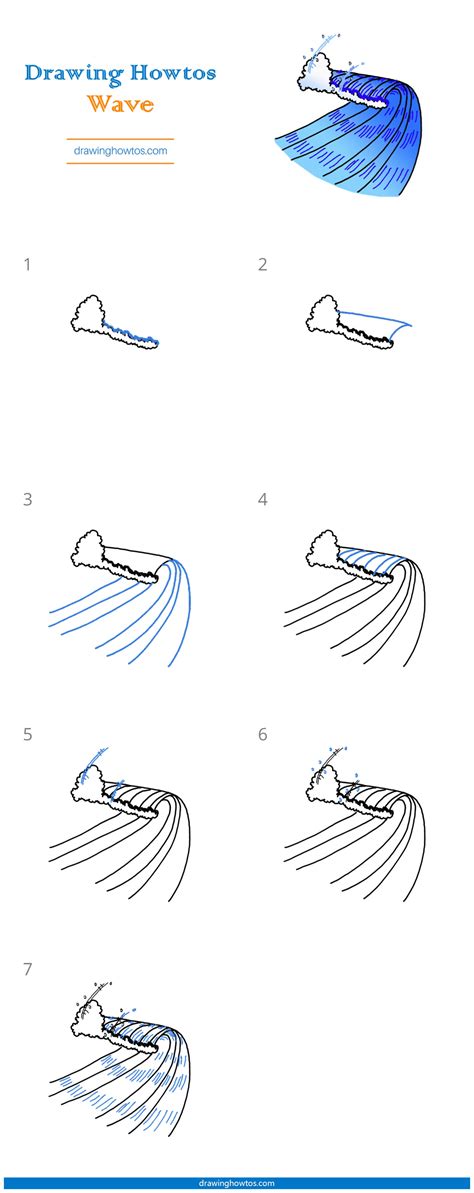 Drawing Howtos
Wave

drawinghowtos.com

1

2

3

4

5

6

7

drawinghowtos.com