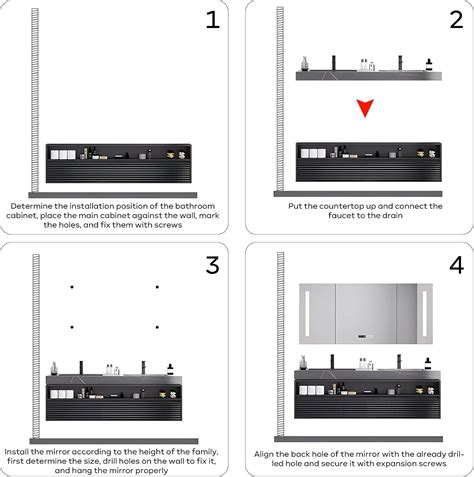 1

Determine the installation position of the bathroom cabinet, place the main cabinet against the wall, mark the holes, and fix them with screws

2

Put the countertop up and connect the faucet to the drain

3

Install the mirror according to the height of the family, first determine the size, drill holes on the wall to fix it, and hang the mirror properly

4

Align the back hole of the mirror with the already drilled hole and secure it with expansion screws